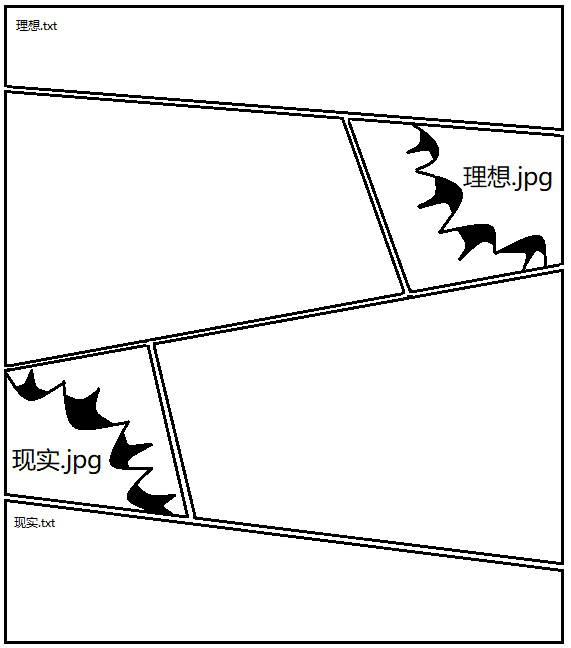 理想.txt

理想.jpg

现实.jpg

现实.txt